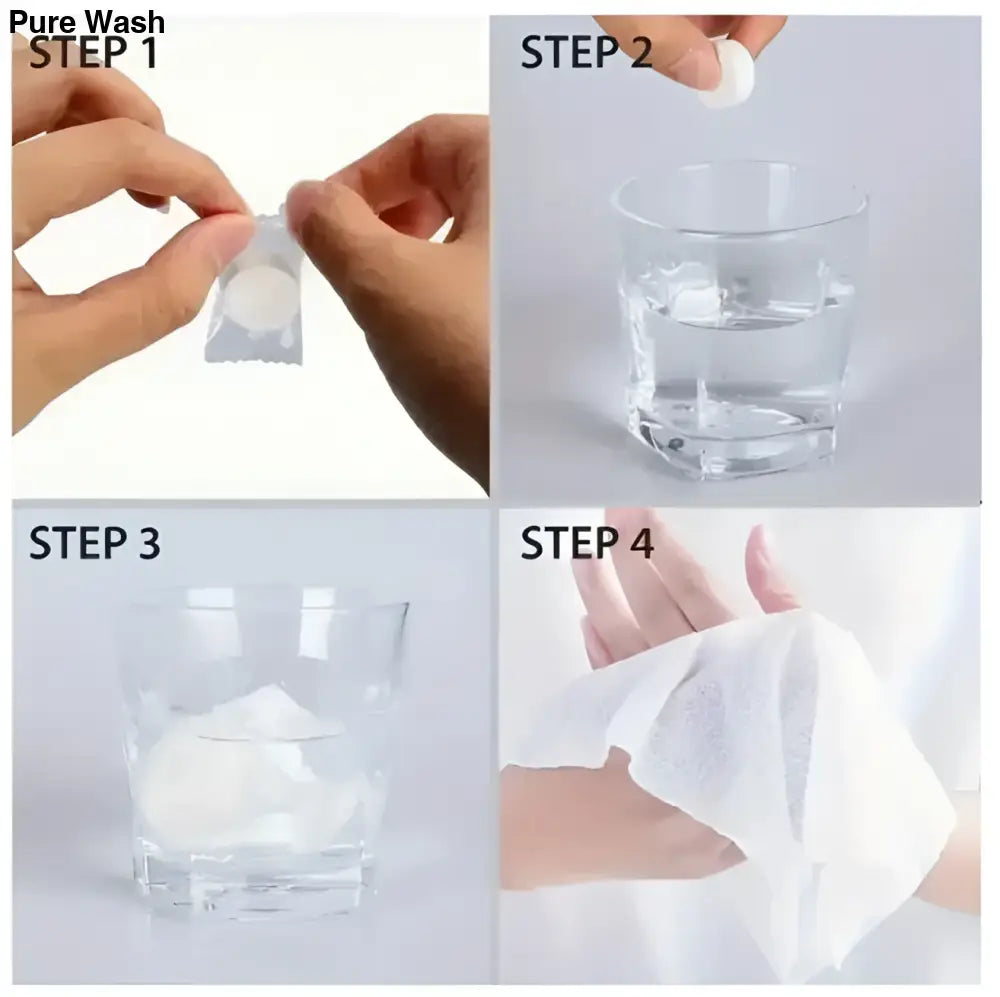 Pure Wash

STEP 1

STEP 2

STEP 3

STEP 4