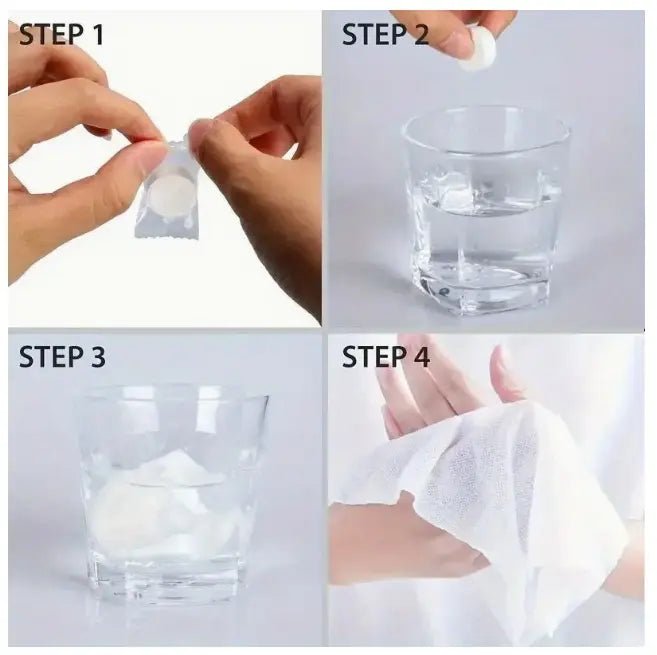 STEP 1

STEP 2

STEP 3

STEP 4